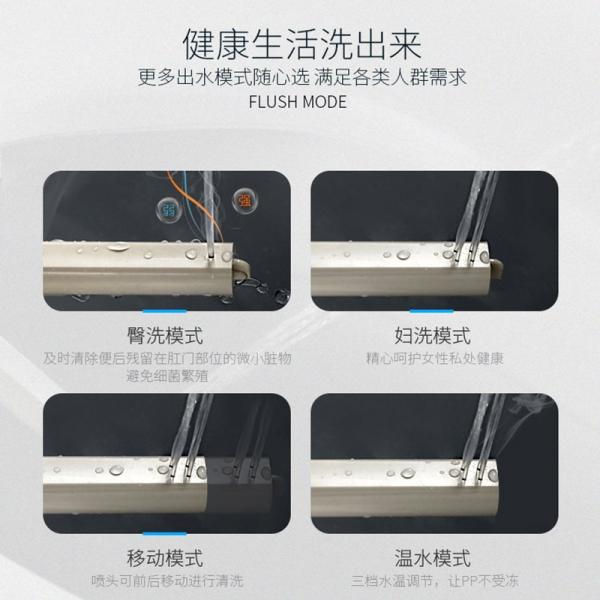 健康生活洗出来
更多出水模式随心选 满足各类人群需求
FLUSH MODE

弱
强

臀洗模式
及时清除便后残留在肛门部位的微小脏物
避免细菌繁殖

妇洗模式
精心呵护女性私处健康

移动模式
喷头可前后移动进行清洗

温水模式
三档水温调节，让PP不受冻